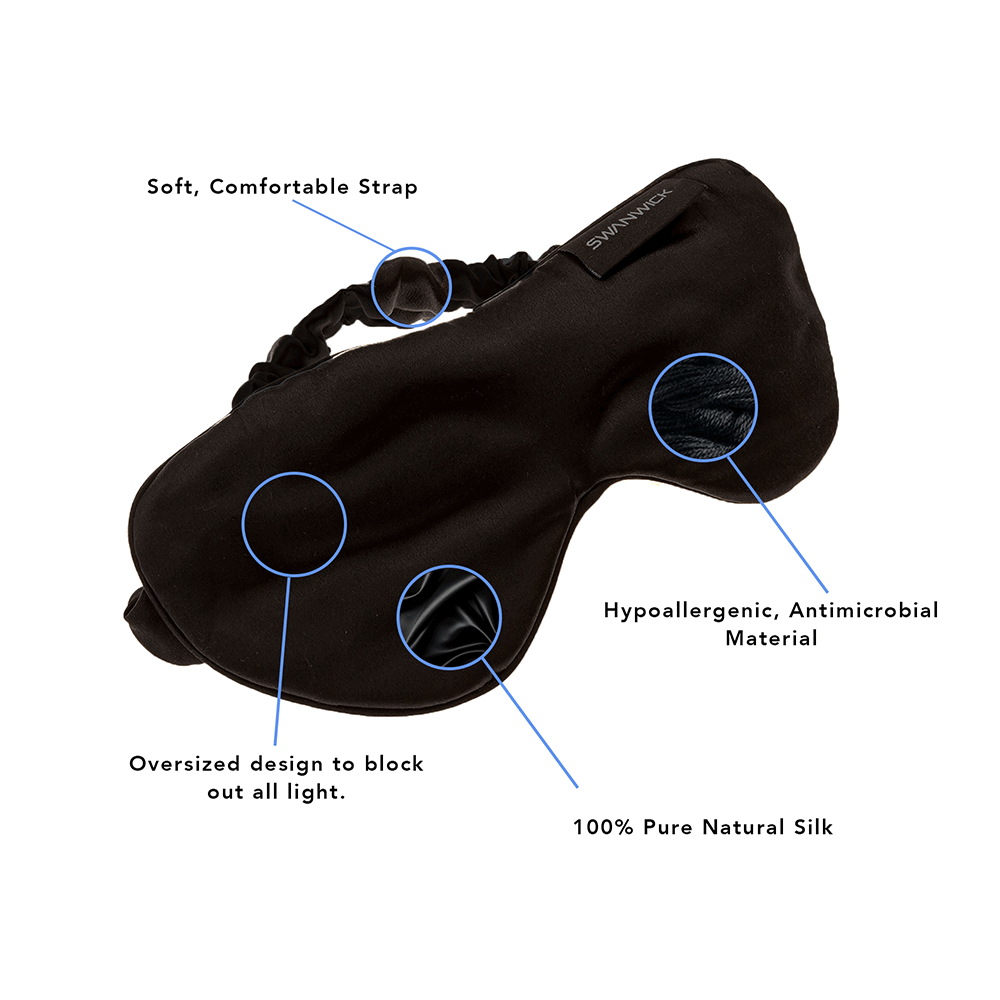 Soft, Comfortable Strap

SWANWICK

Hypoallergenic, Antimicrobial Material

Oversized design to block out all light.

100% Pure Natural Silk